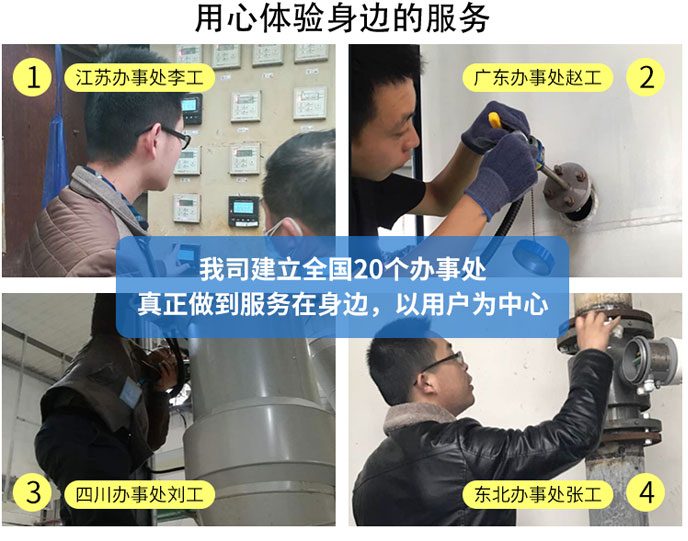 用心体验身边的服务

1 江苏办事处李工

广东办事处赵工 2

我司建立全国20个办事处
真正做到服务在身边，以用户为中心

3 四川办事处刘工

东北办事处张工 4